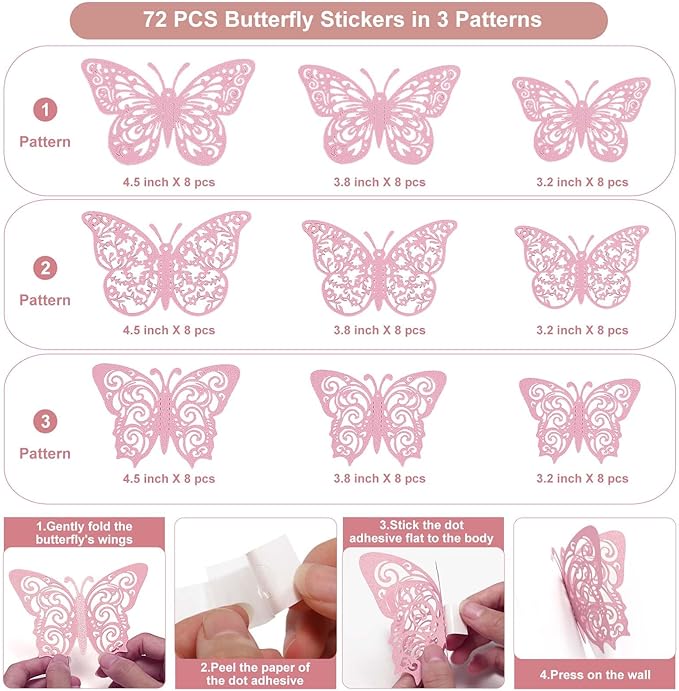 72 PCS Butterfly Stickers in 3 Patterns

1
Pattern

4.5 inch X 8 pcs
3.8 inch X 8 pcs
3.2 inch X 8 pcs

2
Pattern

4.5 inch X 8 pcs
3.8 inch X 8 pcs
3.2 inch X 8 pcs

3
Pattern

4.5 inch X 8 pcs
3.8 inch X 8 pcs
3.2 inch X 8 pcs

1.Gently fold the butterfly's wings

2.Peel the paper of the dot adhesive

3.Stick the dot adhesive flat to the body

4.Press on the wall