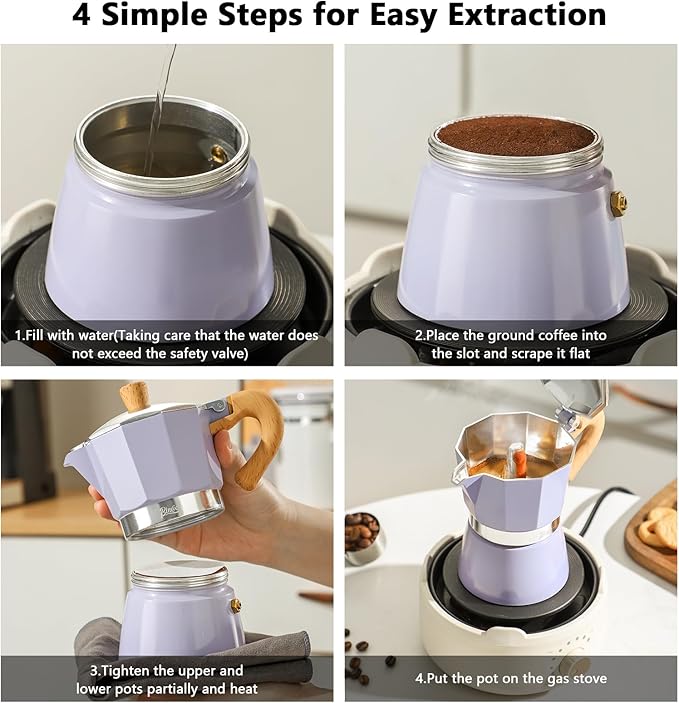 4 Simple Steps for Easy Extraction

1.Fill with water(Taking care that the water does not exceed the safety valve)

2.Place the ground coffee into the slot and scrape it flat

3.Tighten the upper and lower pots partially and heat

4.Put the pot on the gas stove