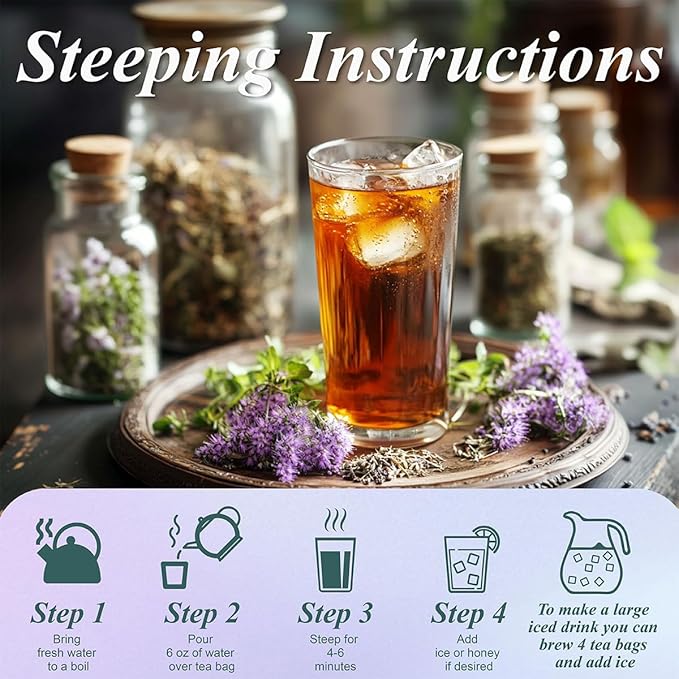 Steeping Instructions

Step 1
Bring fresh water to a boil

Step 2
Pour 6 oz of water over tea bag

Step 3
Steep for 4-6 minutes

Step 4
Add ice or honey if desired

To make a large iced drink you can brew 4 tea bags and add ice