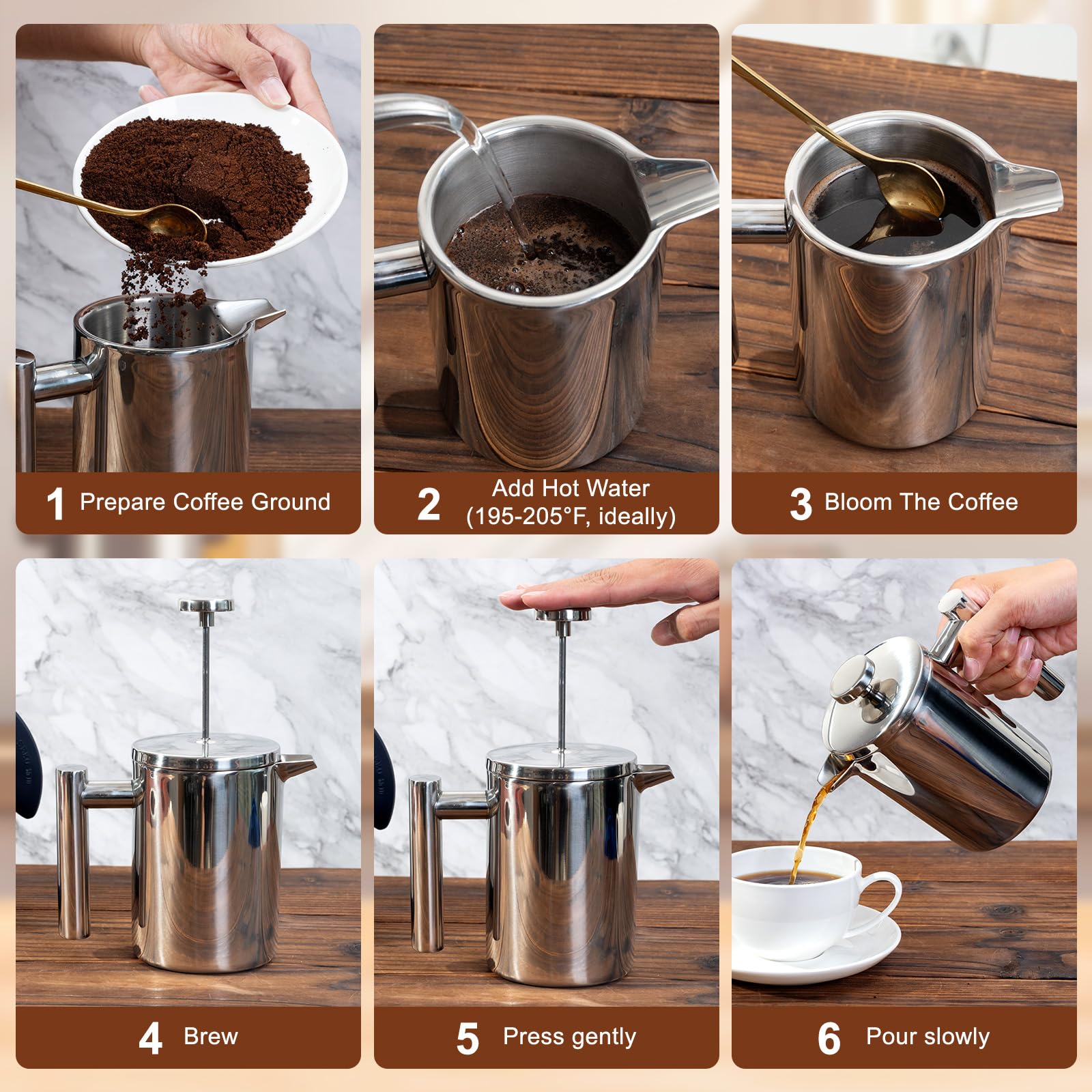 1 Prepare Coffee Ground

2 Add Hot Water (195-205°F, ideally)

3 Bloom The Coffee

4 Brew

5 Press gently

6 Pour slowly