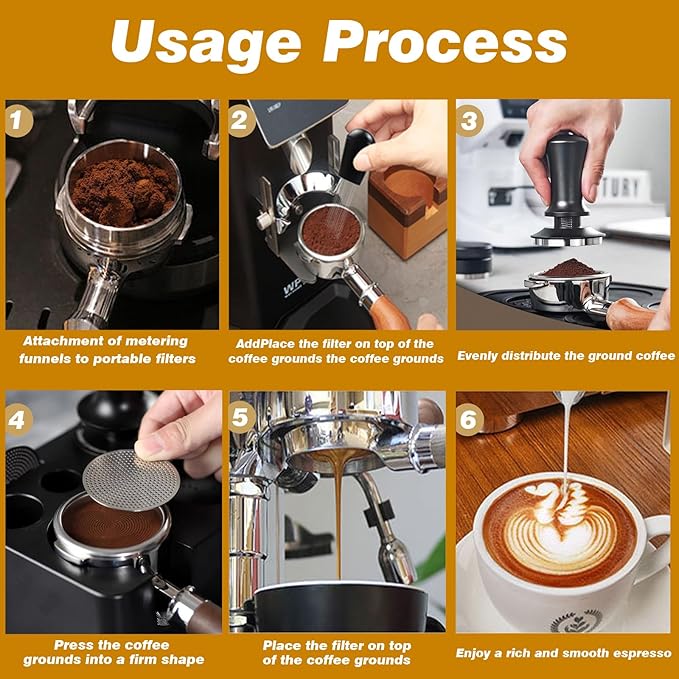 Usage Process

1

Attachment of metering funnels to portable filters

2

WE

AddPlace the filter on top of the coffee grounds the coffee grounds

3

TURY

Evenly distribute the ground coffee

4

Press the coffee grounds into a firm shape

5

Place the filter on top of the coffee grounds

6

Enjoy a rich and smooth espresso