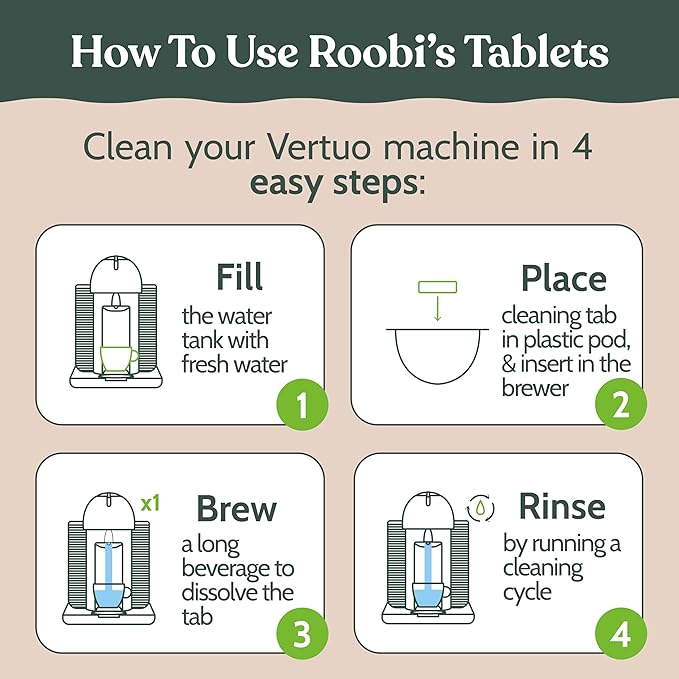 How To Use Roobi's Tablets

Clean your Vertuo machine in 4 easy steps:

Fill
the water tank with fresh water
1

Place
cleaning tab in plastic pod, & insert in the brewer
2

x1
Brew
a long beverage to dissolve the tab
3

Rinse
by running a cleaning cycle
4