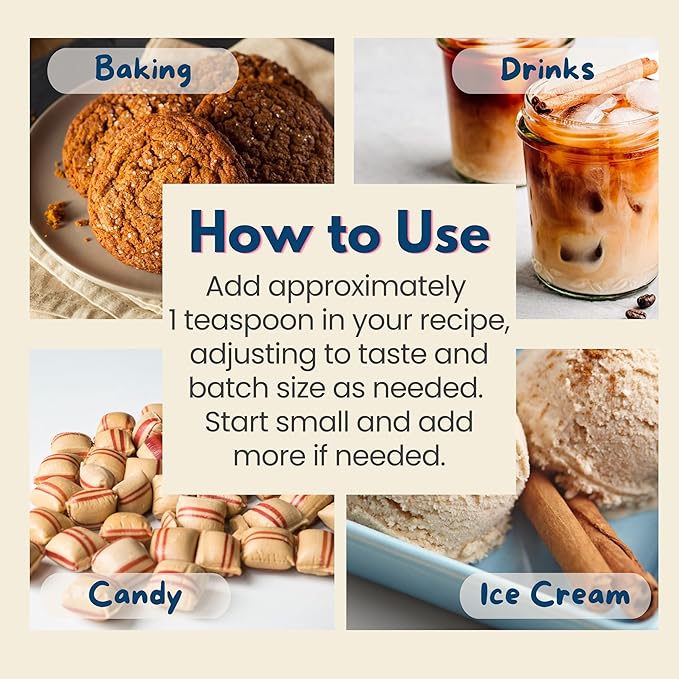 Baking

Drinks

How to Use

Add approximately 1 teaspoon in your recipe, adjusting to taste and batch size as needed. Start small and add more if needed.

Candy

Ice Cream