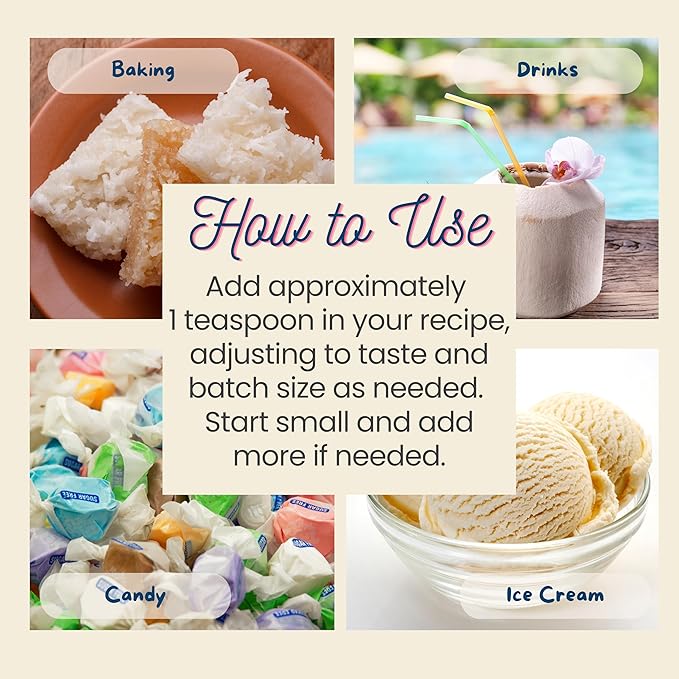 Baking

Drinks

How to Use

Add approximately 1 teaspoon in your recipe, adjusting to taste and batch size as needed. Start small and add more if needed.

SUGAR FREE

SUGAR FREE

Candy

Ice Cream