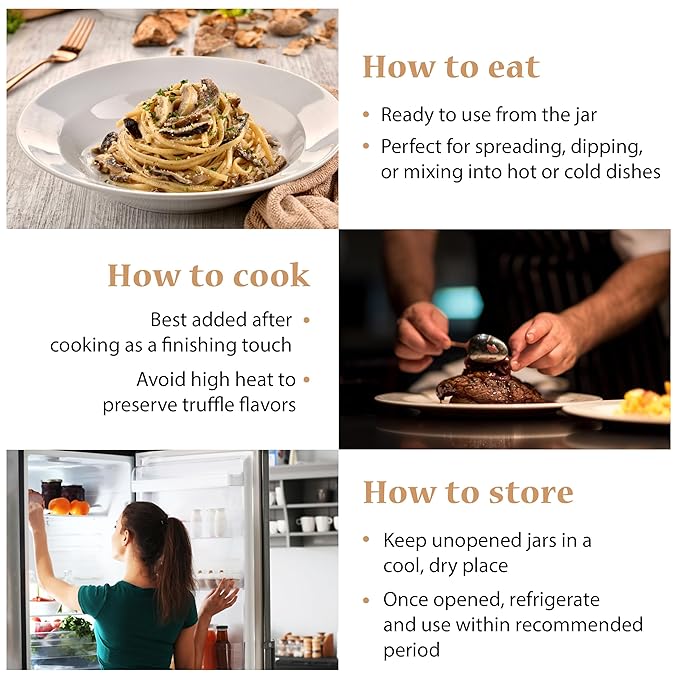 How to eat

• Ready to use from the jar
• Perfect for spreading, dipping, or mixing into hot or cold dishes

How to cook

Best added after cooking as a finishing touch •
Avoid high heat to preserve truffle flavors •

How to store

• Keep unopened jars in a cool, dry place
• Once opened, refrigerate and use within recommended period