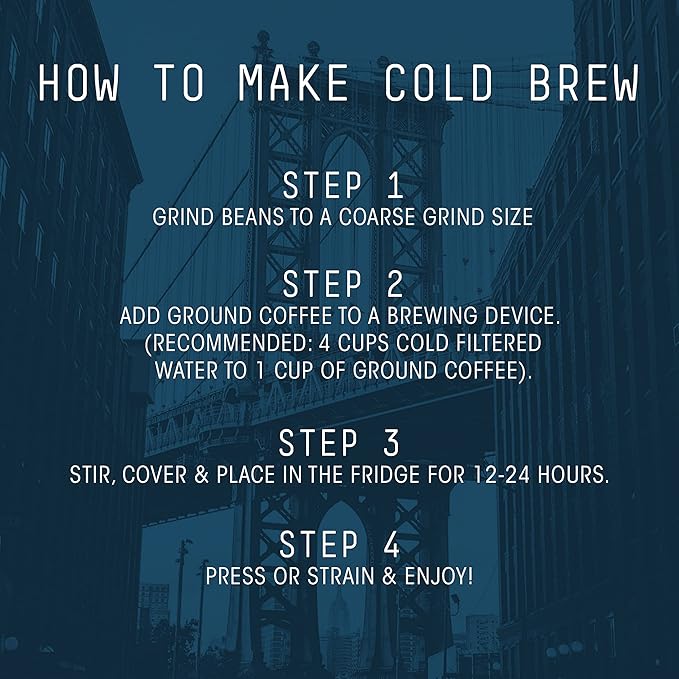 HOW TO MAKE COLD BREW

STEP 1
GRIND BEANS TO A COARSE GRIND SIZE

STEP 2
ADD GROUND COFFEE TO A BREWING DEVICE. (RECOMMENDED: 4 CUPS COLD FILTERED WATER TO 1 CUP OF GROUND COFFEE).

STEP 3
STIR, COVER & PLACE IN THE FRIDGE FOR 12-24 HOURS.

STEP 4
PRESS OR STRAIN & ENJOY!