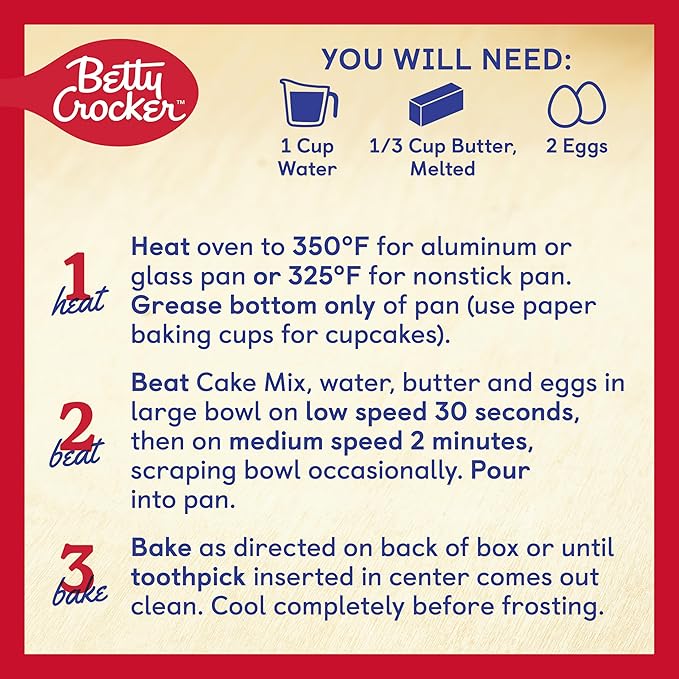 Betty Crocker™

YOU WILL NEED:

1 Cup Water

1/3 Cup Butter, Melted

2 Eggs

1 heat

Heat oven to 350°F for aluminum or glass pan or 325°F for nonstick pan. Grease bottom only of pan (use paper baking cups for cupcakes).

2 beat

Beat Cake Mix, water, butter and eggs in large bowl on low speed 30 seconds, then on medium speed 2 minutes, scraping bowl occasionally. Pour into pan.

3 bake

Bake as directed on back of box or until toothpick inserted in center comes out clean. Cool completely before frosting.