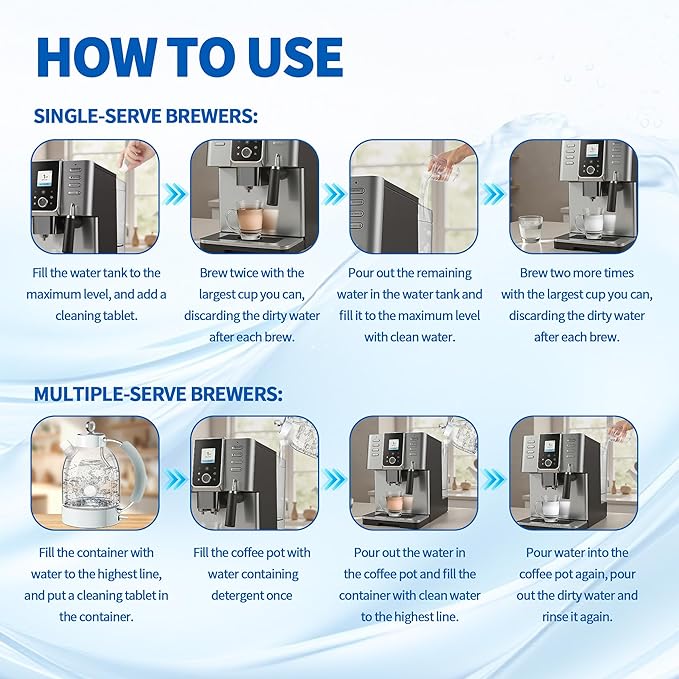 HOW TO USE

SINGLE-SERVE BREWERS:

Fill the water tank to the maximum level, and add a cleaning tablet.

Brew twice with the largest cup you can, discarding the dirty water after each brew.

Pour out the remaining water in the water tank and fill it to the maximum level with clean water.

Brew two more times with the largest cup you can, discarding the dirty water after each brew.

MULTIPLE-SERVE BREWERS:

Fill the container with water to the highest line, and put a cleaning tablet in the container.

Fill the coffee pot with water containing detergent once

Pour out the water in the coffee pot and fill the container with clean water to the highest line.

Pour water into the coffee pot again, pour out the dirty water and rinse it again.