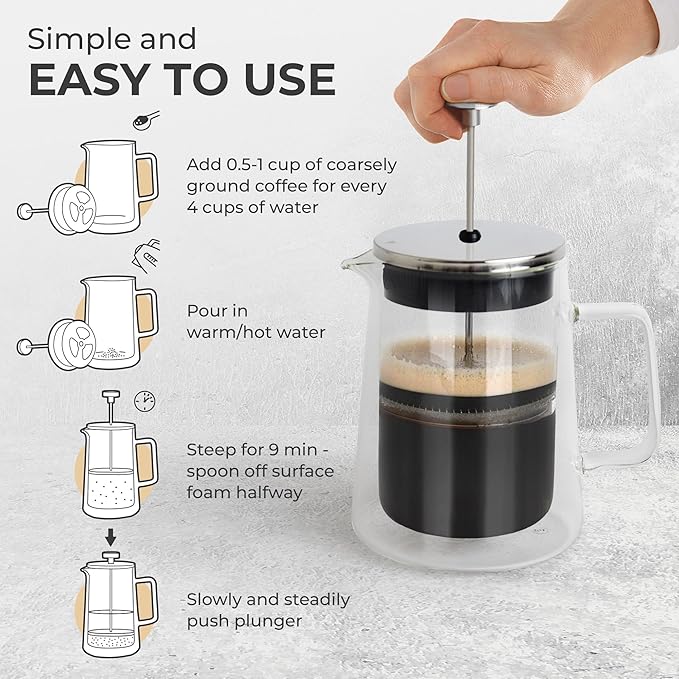 Simple and
EASY TO USE

Add 0.5-1 cup of coarsely ground coffee for every 4 cups of water

Pour in warm/hot water

Steep for 9 min - spoon off surface foam halfway

Slowly and steadily push plunger