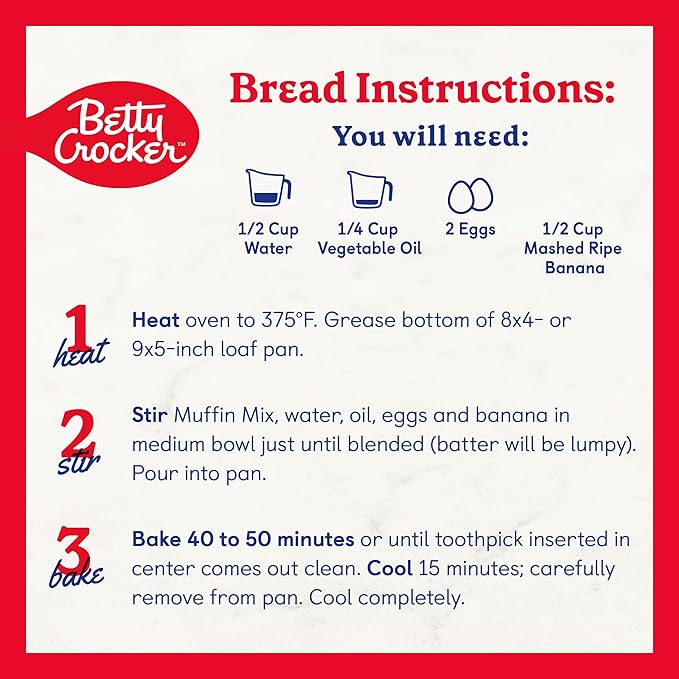 Betty Crocker™

Bread Instructions:

You will need:

1/2 Cup Water

1/4 Cup Vegetable Oil

2 Eggs

1/2 Cup Mashed Ripe Banana

1 heat

Heat oven to 375°F. Grease bottom of 8x4- or 9x5-inch loaf pan.

2 stir

Stir Muffin Mix, water, oil, eggs and banana in medium bowl just until blended (batter will be lumpy). Pour into pan.

3 bake

Bake 40 to 50 minutes or until toothpick inserted in center comes out clean. Cool 15 minutes; carefully remove from pan. Cool completely.