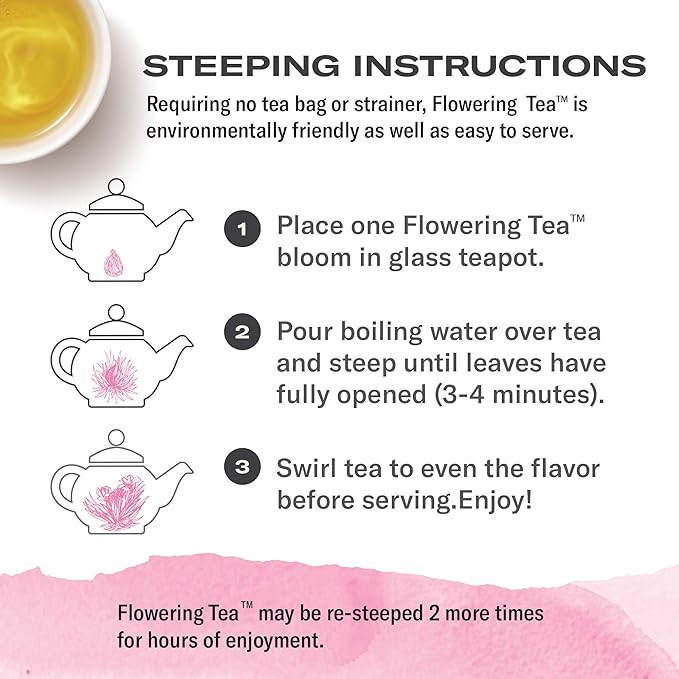 STEEPING INSTRUCTIONS

Requiring no tea bag or strainer, Flowering Tea™ is environmentally friendly as well as easy to serve.

1 Place one Flowering Tea™ bloom in glass teapot.

2 Pour boiling water over tea and steep until leaves have fully opened (3-4 minutes).

3 Swirl tea to even the flavor before serving.Enjoy!

Flowering Tea™ may be re-steeped 2 more times for hours of enjoyment.