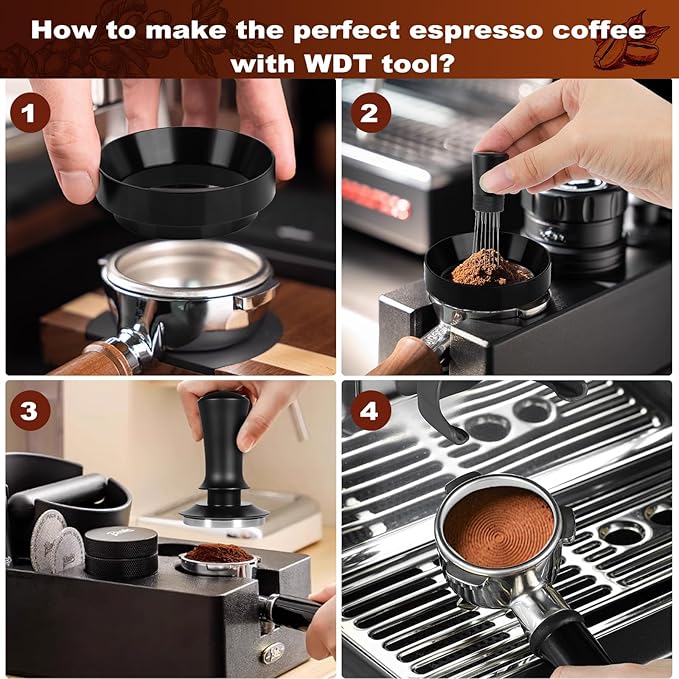 How to make the perfect espresso coffee with WDT tool?

1

2

3

4