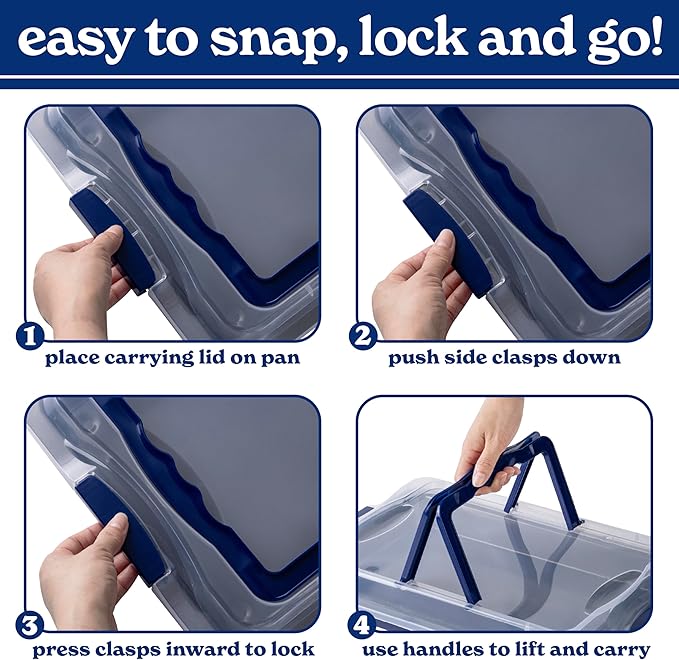 easy to snap, lock and go!

1 place carrying lid on pan

2 push side clasps down

3 press clasps inward to lock

4 use handles to lift and carry