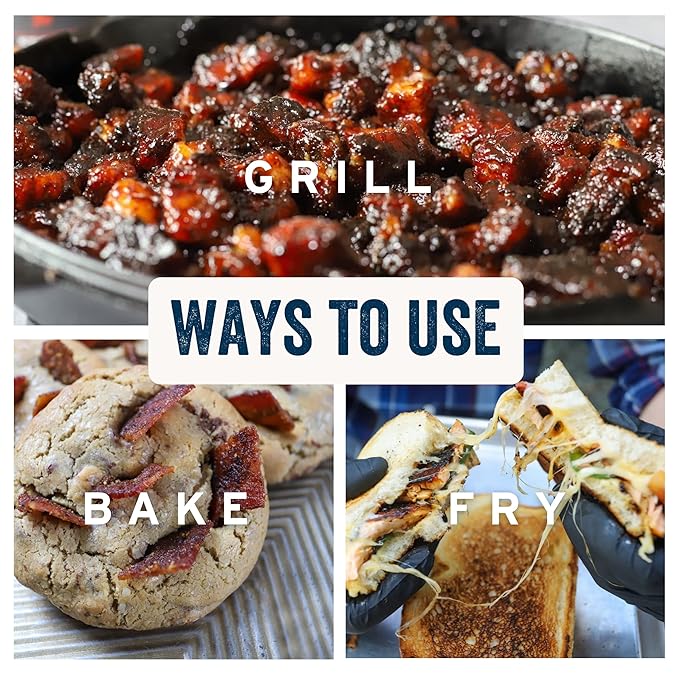 GRILL

WAYS TO USE

BAKE

FRY