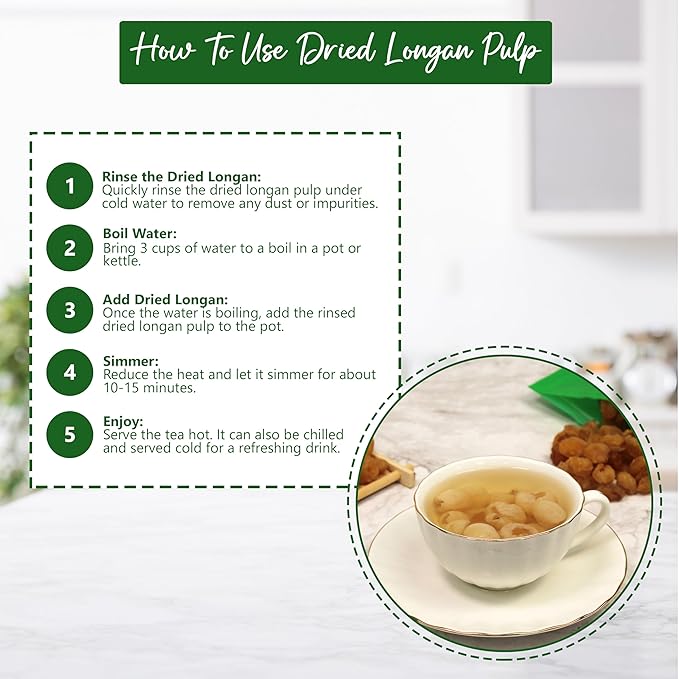 How To Use Dried Longan Pulp

1 Rinse the Dried Longan:
Quickly rinse the dried longan pulp under cold water to remove any dust or impurities.

2 Boil Water:
Bring 3 cups of water to a boil in a pot or kettle.

3 Add Dried Longan:
Once the water is boiling, add the rinsed dried longan pulp to the pot.

4 Simmer:
Reduce the heat and let it simmer for about 10-15 minutes.

5 Enjoy:
Serve the tea hot. It can also be chilled and served cold for a refreshing drink.