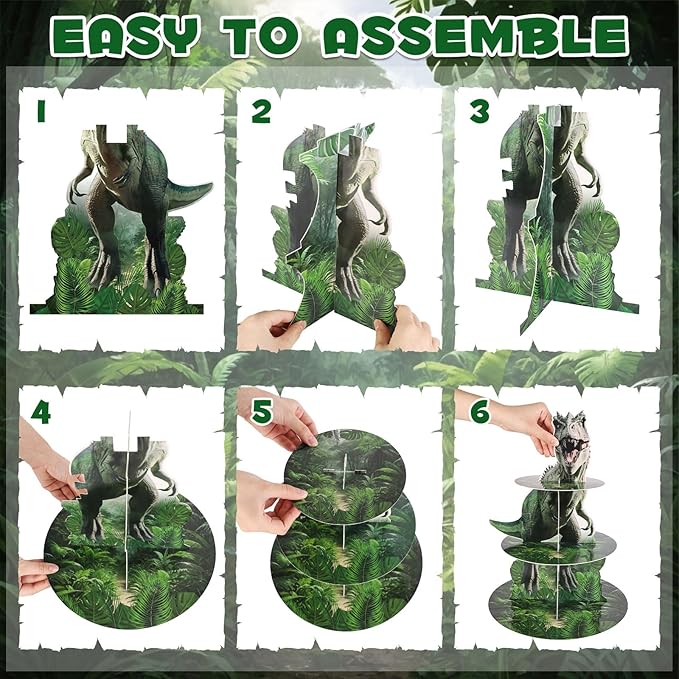 EASY TO ASSEMBLE

1

2

3

4

5

6