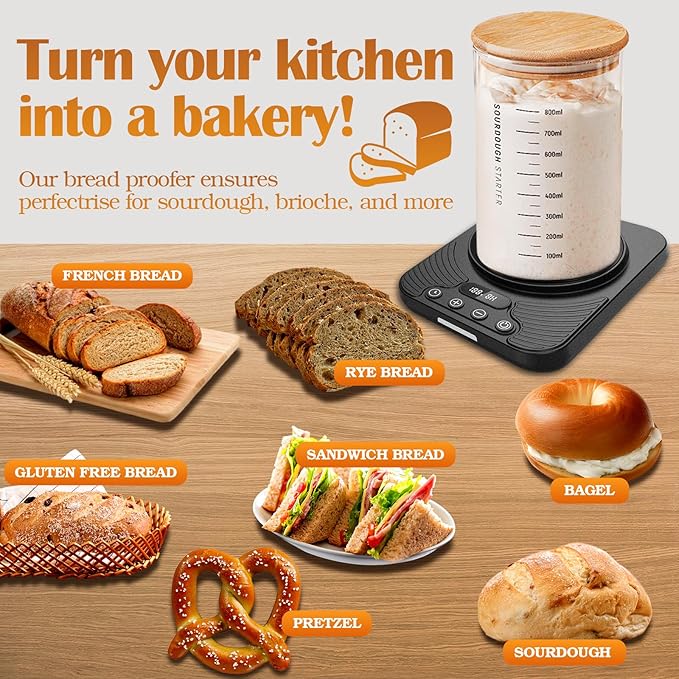 Turn your kitchen into a bakery!

Our bread proofer ensures perfectrise for sourdough, brioche, and more

SOURDOUGH STARTER

800ml
700ml
600ml
500ml
400ml
300ml
200ml
100ml

FRENCH BREAD

RYE BREAD

GLUTEN FREE BREAD

SANDWICH BREAD

BAGEL

PRETZEL

SOURDOUGH