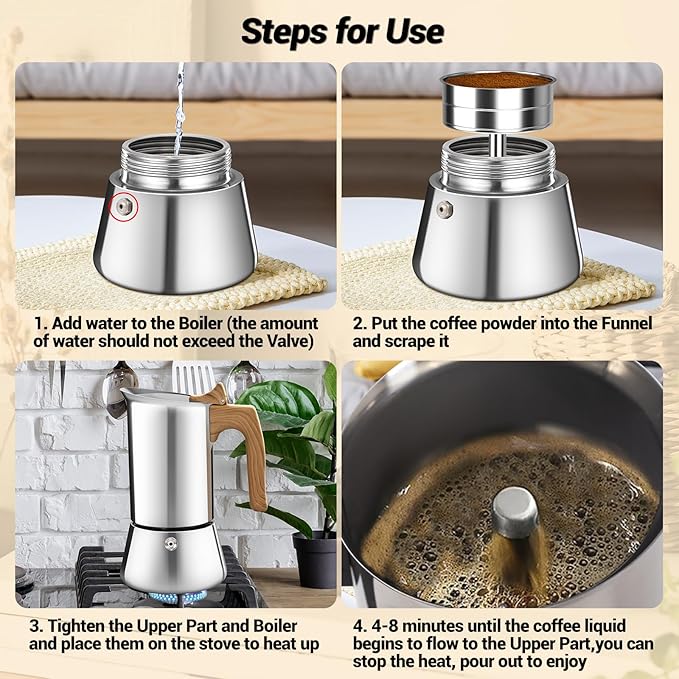 Steps for Use

1. Add water to the Boiler (the amount of water should not exceed the Valve)

2. Put the coffee powder into the Funnel and scrape it

3. Tighten the Upper Part and Boiler and place them on the stove to heat up

4. 4-8 minutes until the coffee liquid begins to flow to the Upper Part,you can stop the heat, pour out to enjoy