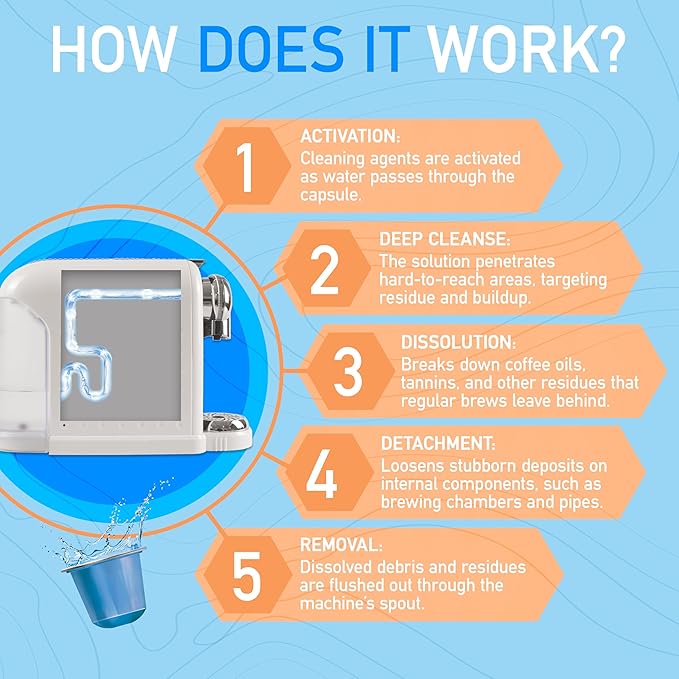 HOW DOES IT WORK?

1
ACTIVATION:
Cleaning agents are activated as water passes through the capsule.

2
DEEP CLEANSE:
The solution penetrates hard-to-reach areas, targeting residue and buildup.

3
DISSOLUTION:
Breaks down coffee oils, tannins, and other residues that regular brews leave behind.

4
DETACHMENT:
Loosens stubborn deposits on internal components, such as brewing chambers and pipes.

5
REMOVAL:
Dissolved debris and residues are flushed out through the machine's spout.