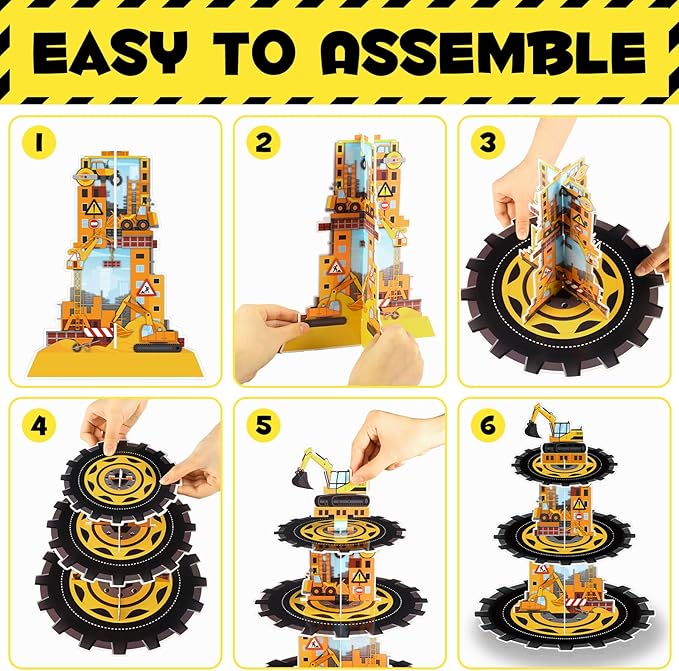 EASY TO ASSEMBLE

1

2

3

4

5

6