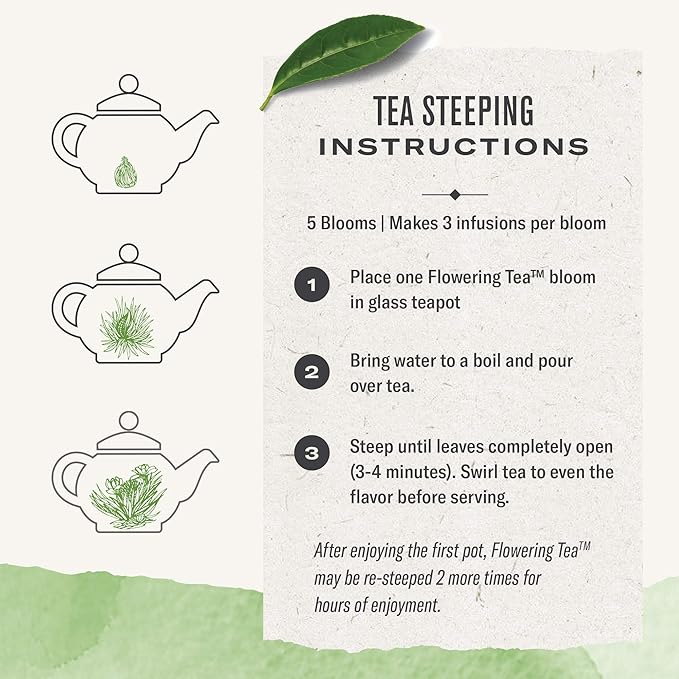 TEA STEEPING
INSTRUCTIONS

5 Blooms | Makes 3 infusions per bloom

1 Place one Flowering Tea™ bloom in glass teapot

2 Bring water to a boil and pour over tea.

3 Steep until leaves completely open (3-4 minutes). Swirl tea to even the flavor before serving.

After enjoying the first pot, Flowering Tea™ may be re-steeped 2 more times for hours of enjoyment.