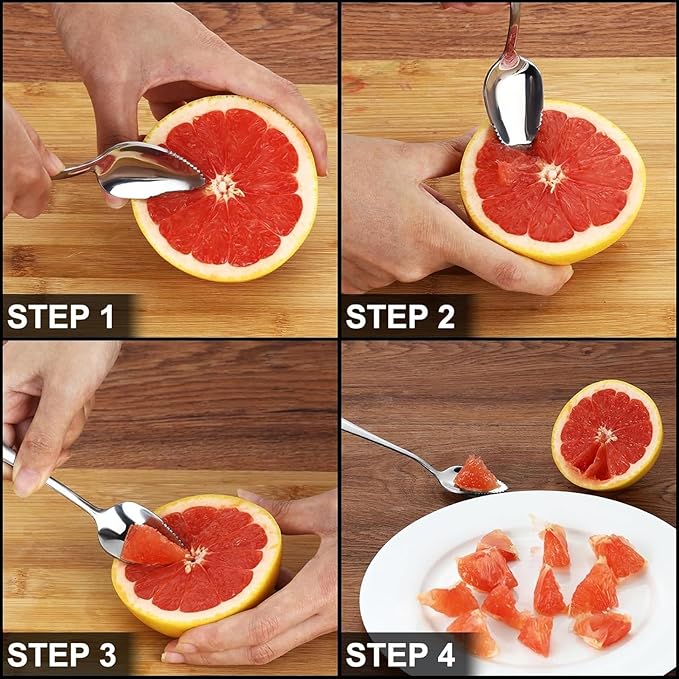 STEP 1

STEP 2

STEP 3

STEP 4