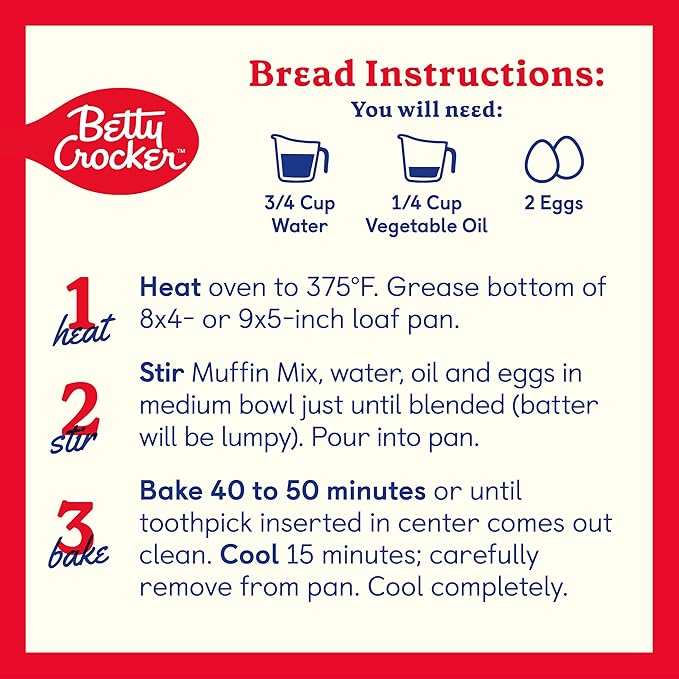 Betty Crocker™

Bread Instructions:

You will need:

3/4 Cup Water

1/4 Cup Vegetable Oil

2 Eggs

1 heat

Heat oven to 375°F. Grease bottom of 8x4- or 9x5-inch loaf pan.

2 stir

Stir Muffin Mix, water, oil and eggs in medium bowl just until blended (batter will be lumpy). Pour into pan.

3 bake

Bake 40 to 50 minutes or until toothpick inserted in center comes out clean. Cool 15 minutes; carefully remove from pan. Cool completely.