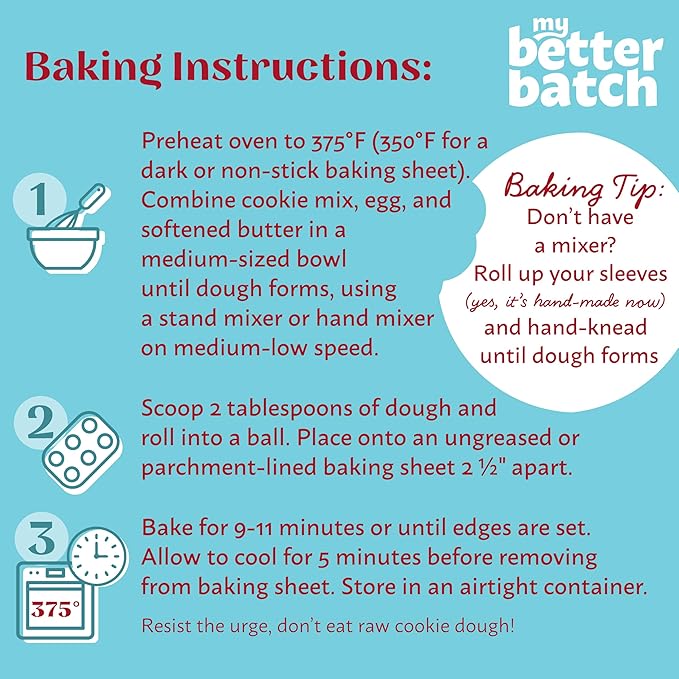 Baking Instructions:

my better batch

1

Preheat oven to 375°F (350°F for a dark or non-stick baking sheet). Combine cookie mix, egg, and softened butter in a medium-sized bowl until dough forms, using a stand mixer or hand mixer on medium-low speed.

Baking Tip:
Don't have a mixer?
Roll up your sleeves
(yes, it's hand-made now)
and hand-knead until dough forms

2

Scoop 2 tablespoons of dough and roll into a ball. Place onto an ungreased or parchment-lined baking sheet 2 ½" apart.

3

375°

Bake for 9-11 minutes or until edges are set. Allow to cool for 5 minutes before removing from baking sheet. Store in an airtight container.

Resist the urge, don't eat raw cookie dough!