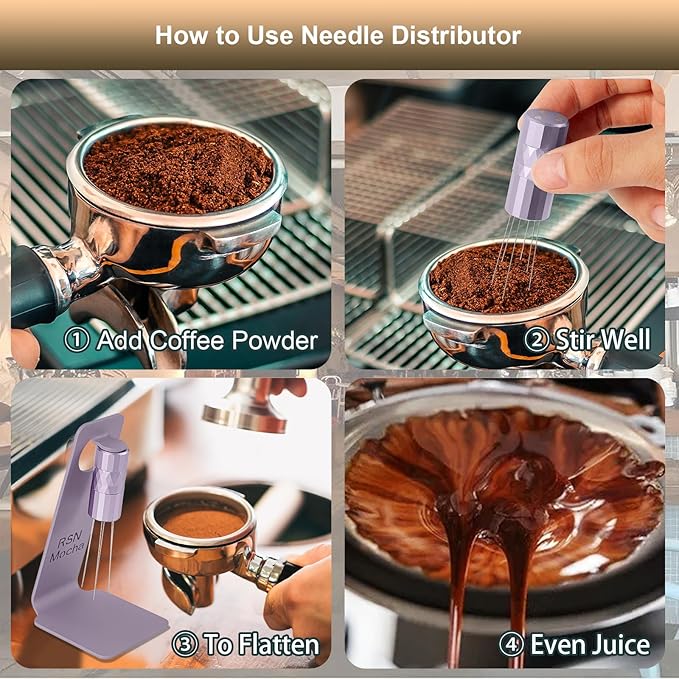 How to Use Needle Distributor

① Add Coffee Powder

② Stir Well

RSN Mocha

③ To Flatten

④ Even Juice