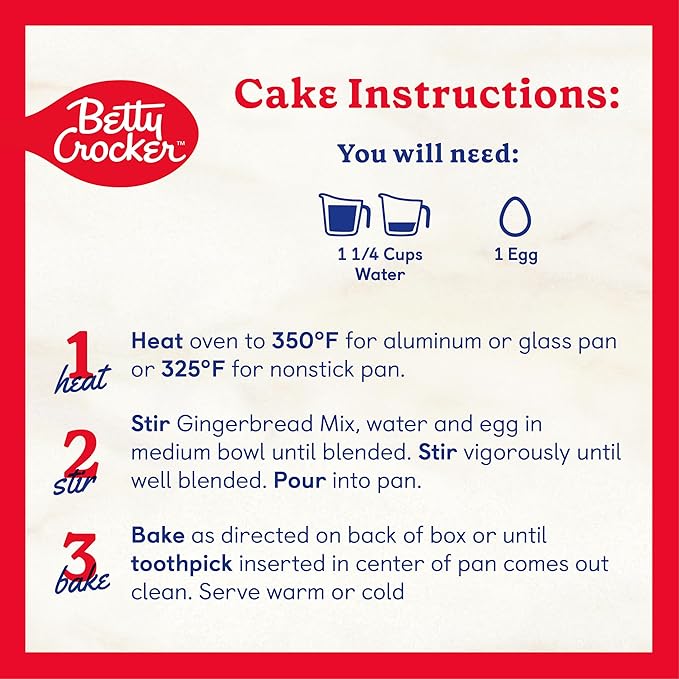 Betty Crocker™

Cake Instructions:

You will need:

1 1/4 Cups Water

1 Egg

1 heat

Heat oven to 350°F for aluminum or glass pan or 325°F for nonstick pan.

2 stir

Stir Gingerbread Mix, water and egg in medium bowl until blended. Stir vigorously until well blended. Pour into pan.

3 bake

Bake as directed on back of box or until toothpick inserted in center of pan comes out clean. Serve warm or cold