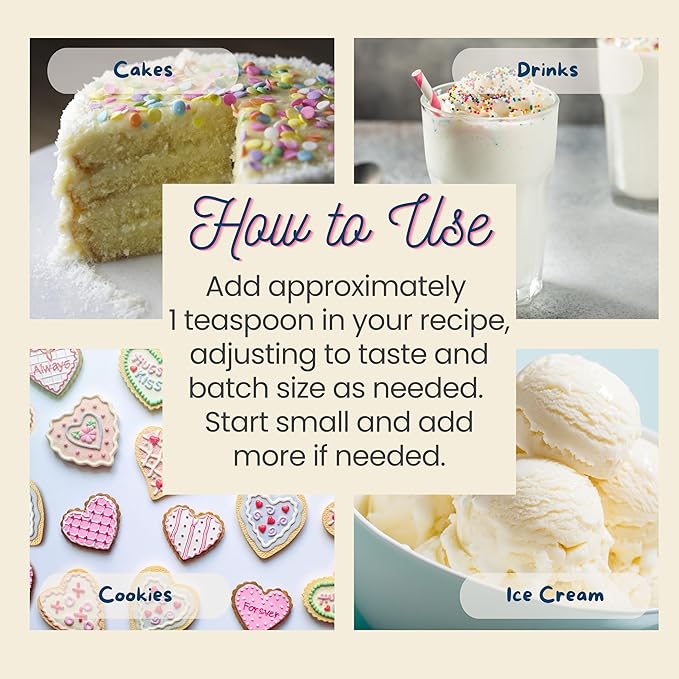 Cakes

Drinks

How to Use

Add approximately 1 teaspoon in your recipe, adjusting to taste and batch size as needed. Start small and add more if needed.

Always

Hugs Kiss

Forever

Cookies

Ice Cream