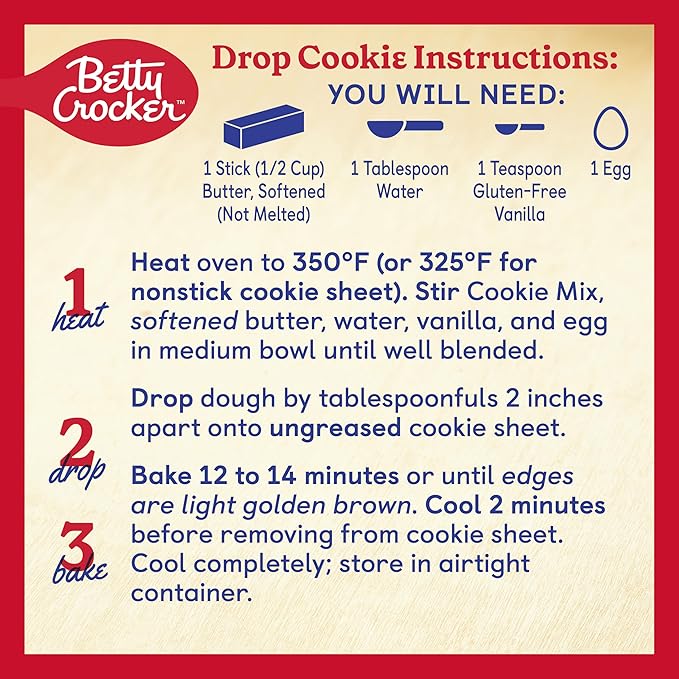 Betty Crocker™

Drop Cookie Instructions:

YOU WILL NEED:

1 Stick (1/2 Cup) Butter, Softened (Not Melted)

1 Tablespoon Water

1 Teaspoon Gluten-Free Vanilla

1 Egg

1 heat

Heat oven to 350°F (or 325°F for nonstick cookie sheet). Stir Cookie Mix, softened butter, water, vanilla, and egg in medium bowl until well blended.

2 drop

Drop dough by tablespoonfuls 2 inches apart onto ungreased cookie sheet.

3 bake

Bake 12 to 14 minutes or until edges are light golden brown. Cool 2 minutes before removing from cookie sheet. Cool completely; store in airtight container.