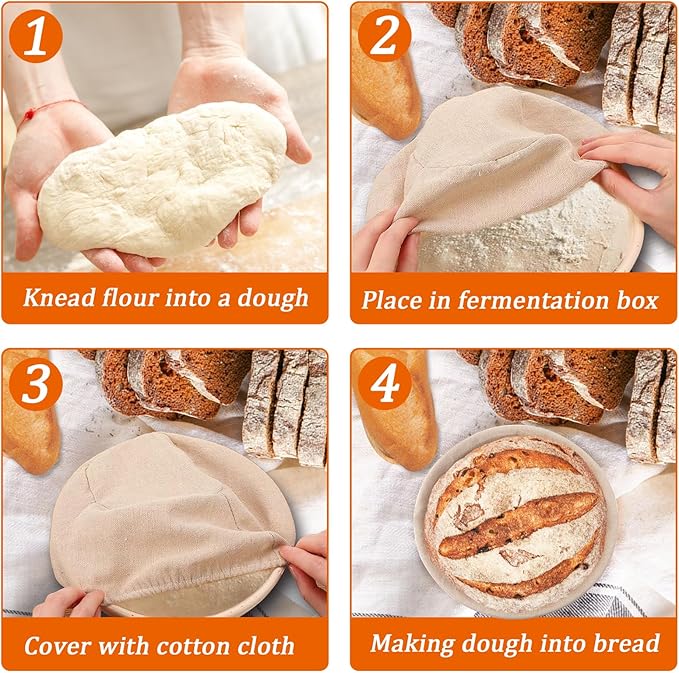 1
Knead flour into a dough

2
Place in fermentation box

3
Cover with cotton cloth

4
Making dough into bread