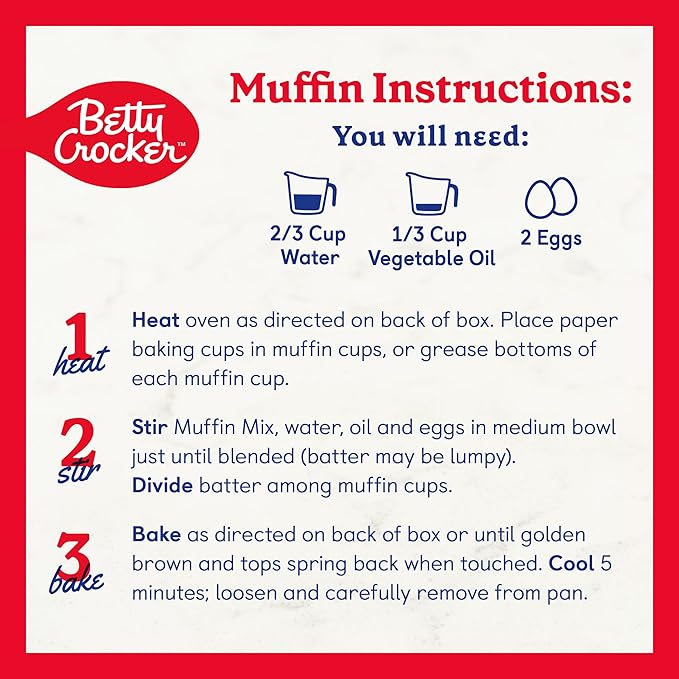 Betty Crocker™

Muffin Instructions:

You will need:

2/3 Cup Water

1/3 Cup Vegetable Oil

2 Eggs

1 heat

Heat oven as directed on back of box. Place paper baking cups in muffin cups, or grease bottoms of each muffin cup.

2 stir

Stir Muffin Mix, water, oil and eggs in medium bowl just until blended (batter may be lumpy).
Divide batter among muffin cups.

3 bake

Bake as directed on back of box or until golden brown and tops spring back when touched. Cool 5 minutes; loosen and carefully remove from pan.