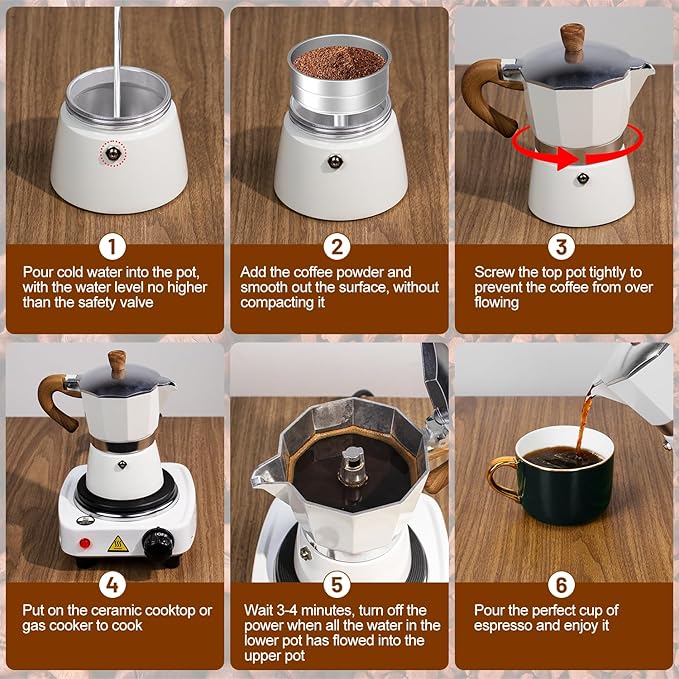 1
Pour cold water into the pot, with the water level no higher than the safety valve

2
Add the coffee powder and smooth out the surface, without compacting it

3
Screw the top pot tightly to prevent the coffee from over flowing

4
Put on the ceramic cooktop or gas cooker to cook

5
Wait 3-4 minutes, turn off the power when all the water in the lower pot has flowed into the upper pot

6
Pour the perfect cup of espresso and enjoy it