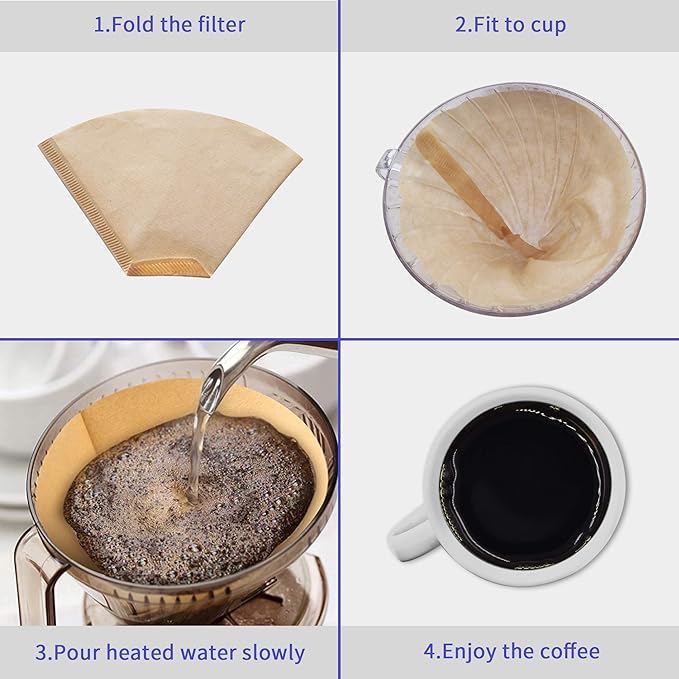 1.Fold the filter

2.Fit to cup

3.Pour heated water slowly

4.Enjoy the coffee