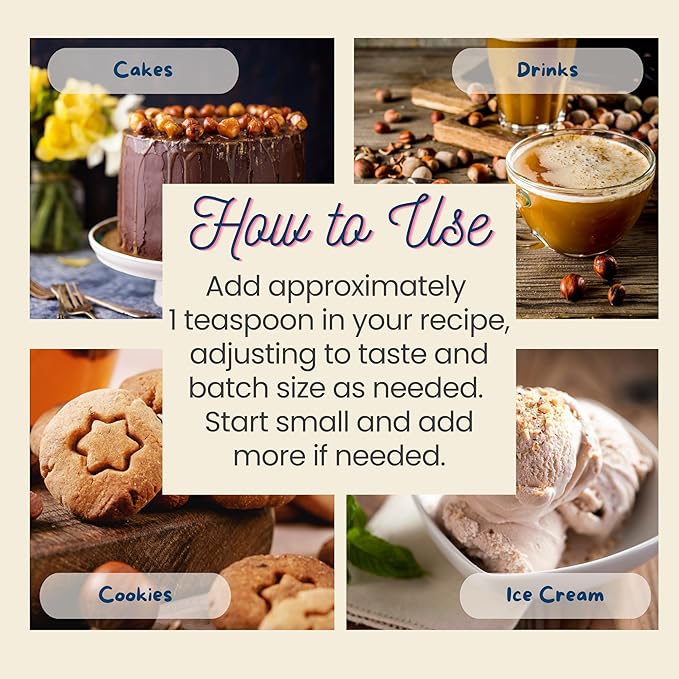 Cakes

Drinks

How to Use

Add approximately 1 teaspoon in your recipe, adjusting to taste and batch size as needed. Start small and add more if needed.

Cookies

Ice Cream