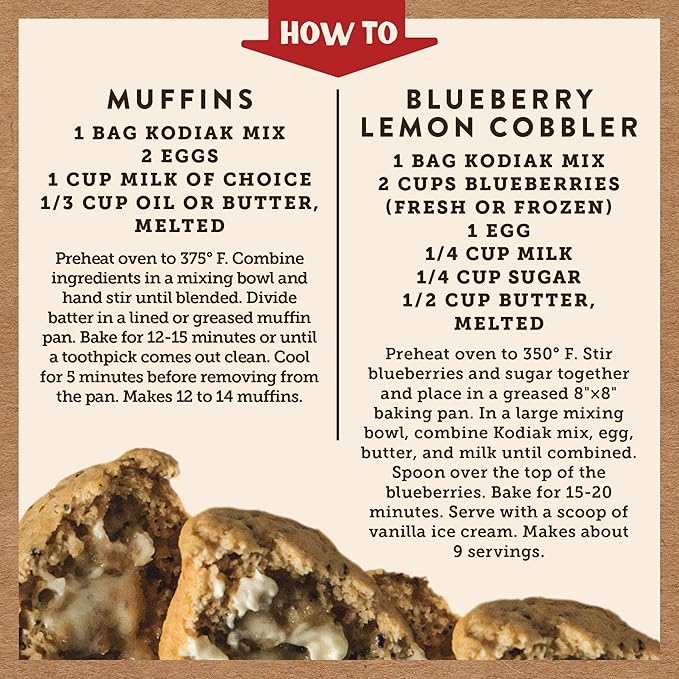 HOW TO

MUFFINS

1 BAG KODIAK MIX
2 EGGS
1 CUP MILK OF CHOICE
1/3 CUP OIL OR BUTTER, MELTED

Preheat oven to 375° F. Combine ingredients in a mixing bowl and hand stir until blended. Divide batter in a lined or greased muffin pan. Bake for 12-15 minutes or until a toothpick comes out clean. Cool for 5 minutes before removing from the pan. Makes 12 to 14 muffins.

BLUEBERRY LEMON COBBLER

1 BAG KODIAK MIX
2 CUPS BLUEBERRIES (FRESH OR FROZEN)
1 EGG
1/4 CUP MILK
1/4 CUP SUGAR
1/2 CUP BUTTER, MELTED

Preheat oven to 350° F. Stir blueberries and sugar together and place in a greased 8"×8" baking pan. In a large mixing bowl, combine Kodiak mix, egg, butter, and milk until combined. Spoon over the top of the blueberries. Bake for 15-20 minutes. Serve with a scoop of vanilla ice cream. Makes about 9 servings.