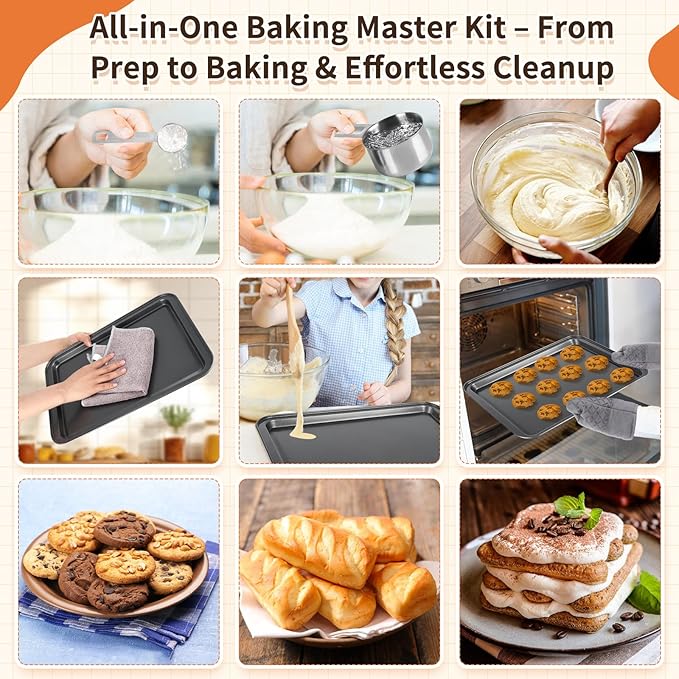 All-in-One Baking Master Kit – From Prep to Baking & Effortless Cleanup