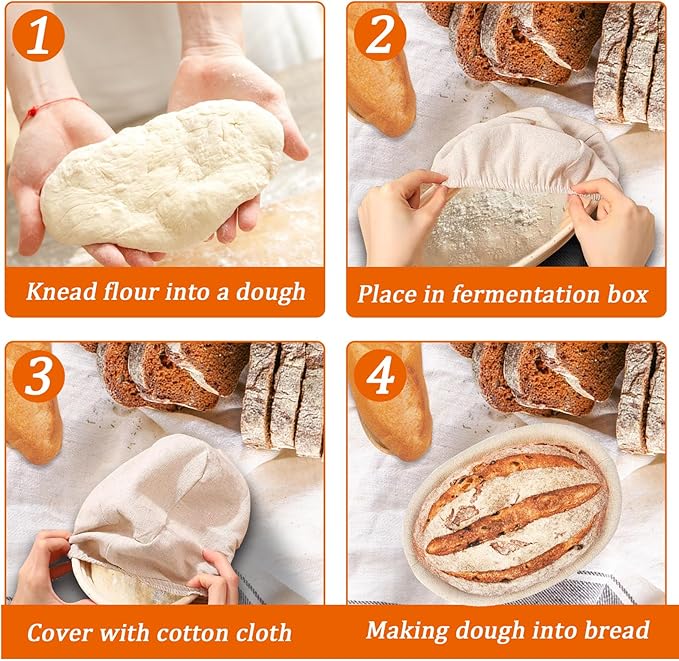 1
Knead flour into a dough

2
Place in fermentation box

3
Cover with cotton cloth

4
Making dough into bread