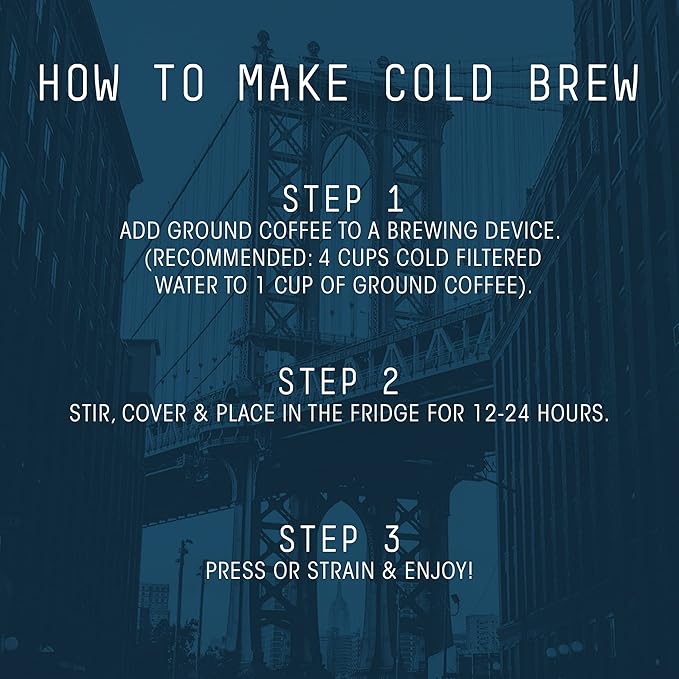 HOW TO MAKE COLD BREW

STEP 1
ADD GROUND COFFEE TO A BREWING DEVICE. (RECOMMENDED: 4 CUPS COLD FILTERED WATER TO 1 CUP OF GROUND COFFEE).

STEP 2
STIR, COVER & PLACE IN THE FRIDGE FOR 12-24 HOURS.

STEP 3
PRESS OR STRAIN & ENJOY!