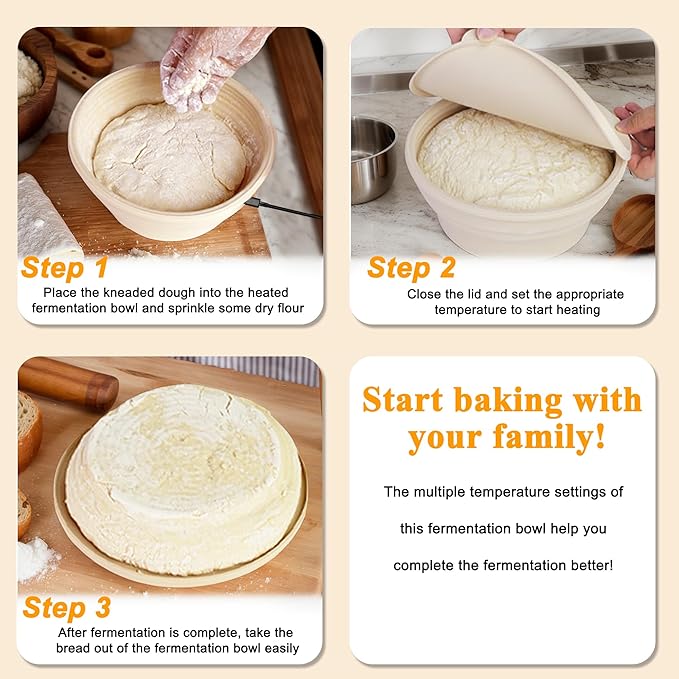 Step 1
Place the kneaded dough into the heated fermentation bowl and sprinkle some dry flour

Step 2
Close the lid and set the appropriate temperature to start heating

Step 3
After fermentation is complete, take the bread out of the fermentation bowl easily

Start baking with your family!

The multiple temperature settings of this fermentation bowl help you complete the fermentation better!