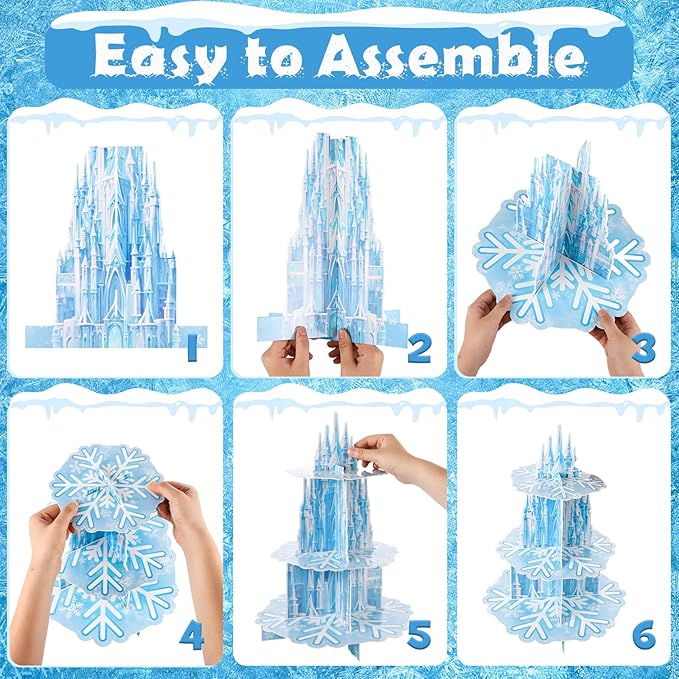 Easy to Assemble

1

2

3

4

5

6