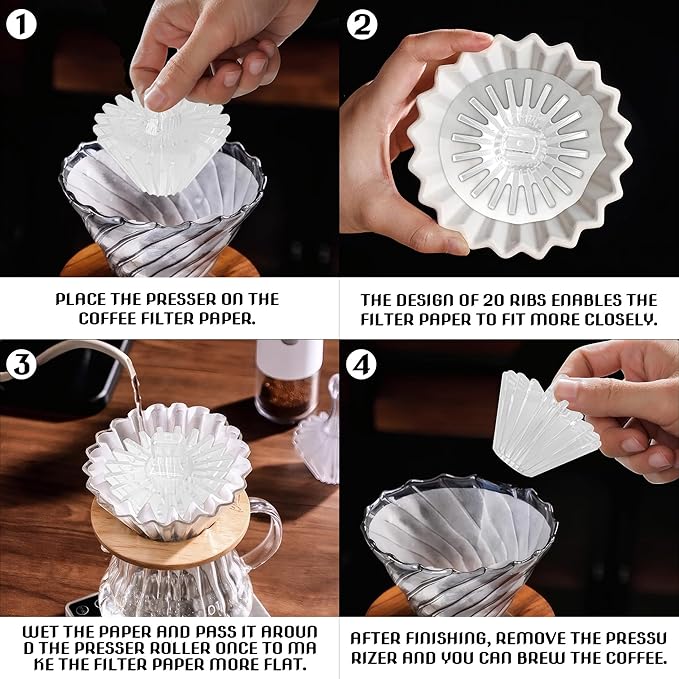 1

PLACE THE PRESSER ON THE COFFEE FILTER PAPER.

2

THE DESIGN OF 20 RIBS ENABLES THE FILTER PAPER TO FIT MORE CLOSELY.

3

WET THE PAPER AND PASS IT AROUN D THE PRESSER ROLLER ONCE TO MA KE THE FILTER PAPER MORE FLAT.

4

AFTER FINISHING, REMOVE THE PRESSU RIZER AND YOU CAN BREW THE COFFEE.