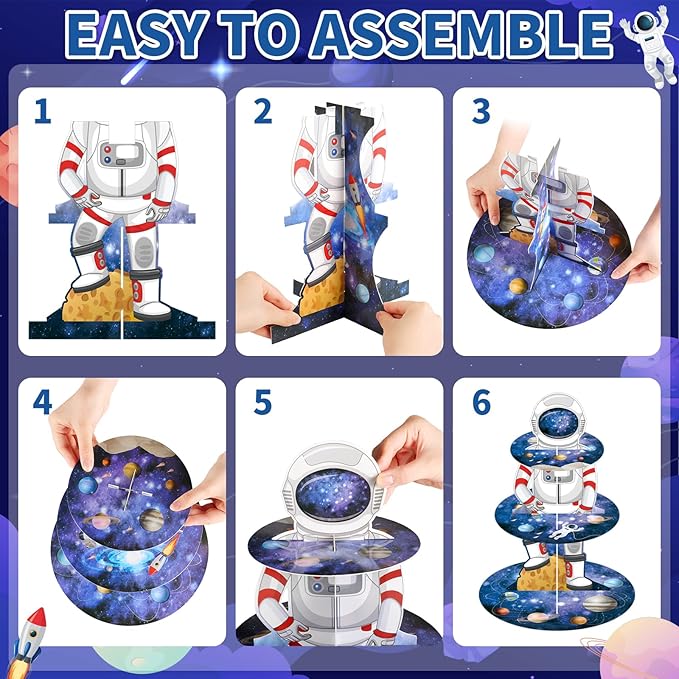 EASY TO ASSEMBLE

1

2

3

4

5

6