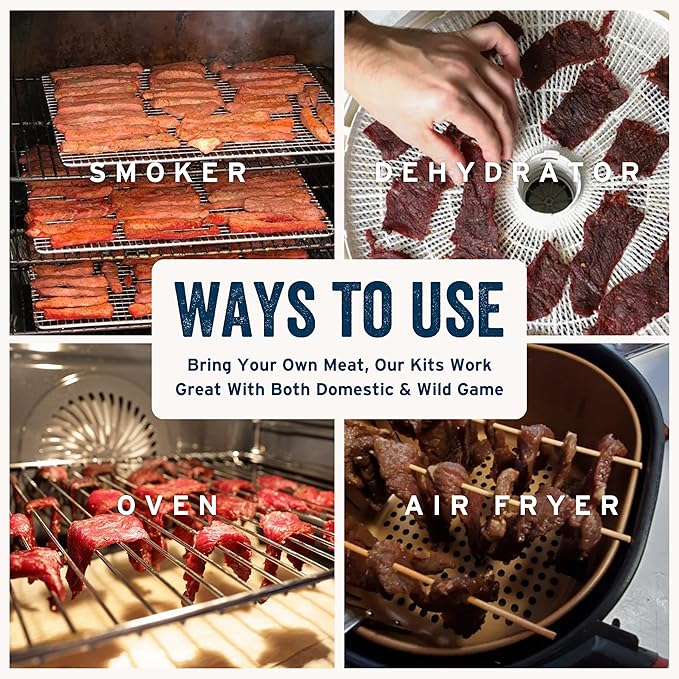 SMOKER

DEHYDRATOR

WAYS TO USE

Bring Your Own Meat, Our Kits Work Great With Both Domestic & Wild Game

OVEN

AIR FRYER