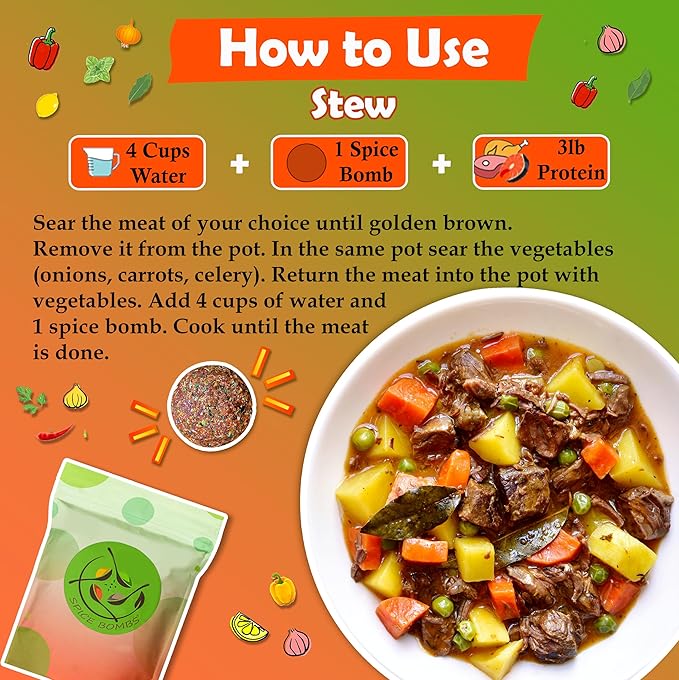 How to Use

Stew

4 Cups Water + 1 Spice Bomb + 3lb Protein

Sear the meat of your choice until golden brown. Remove it from the pot. In the same pot sear the vegetables (onions, carrots, celery). Return the meat into the pot with vegetables. Add 4 cups of water and 1 spice bomb. Cook until the meat is done.

SPICE BOMBS