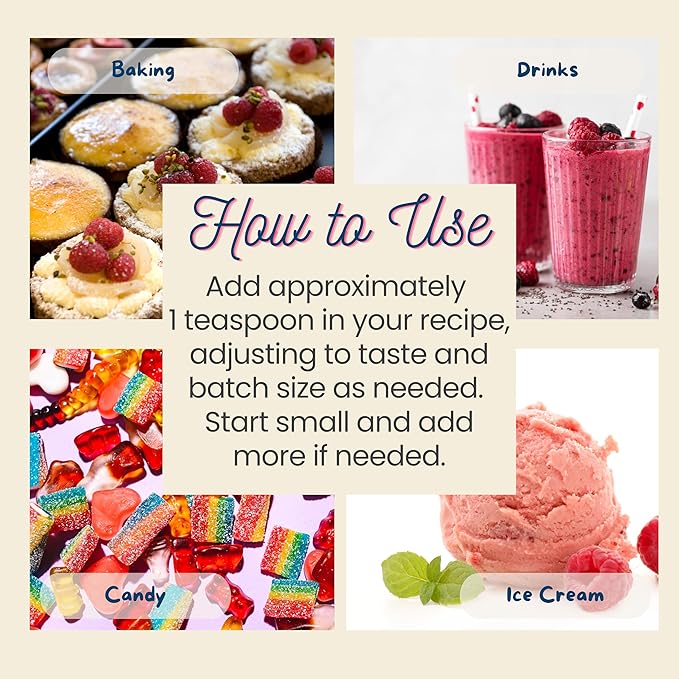 Baking

Drinks

How to Use

Add approximately 1 teaspoon in your recipe, adjusting to taste and batch size as needed. Start small and add more if needed.

Candy

Ice Cream